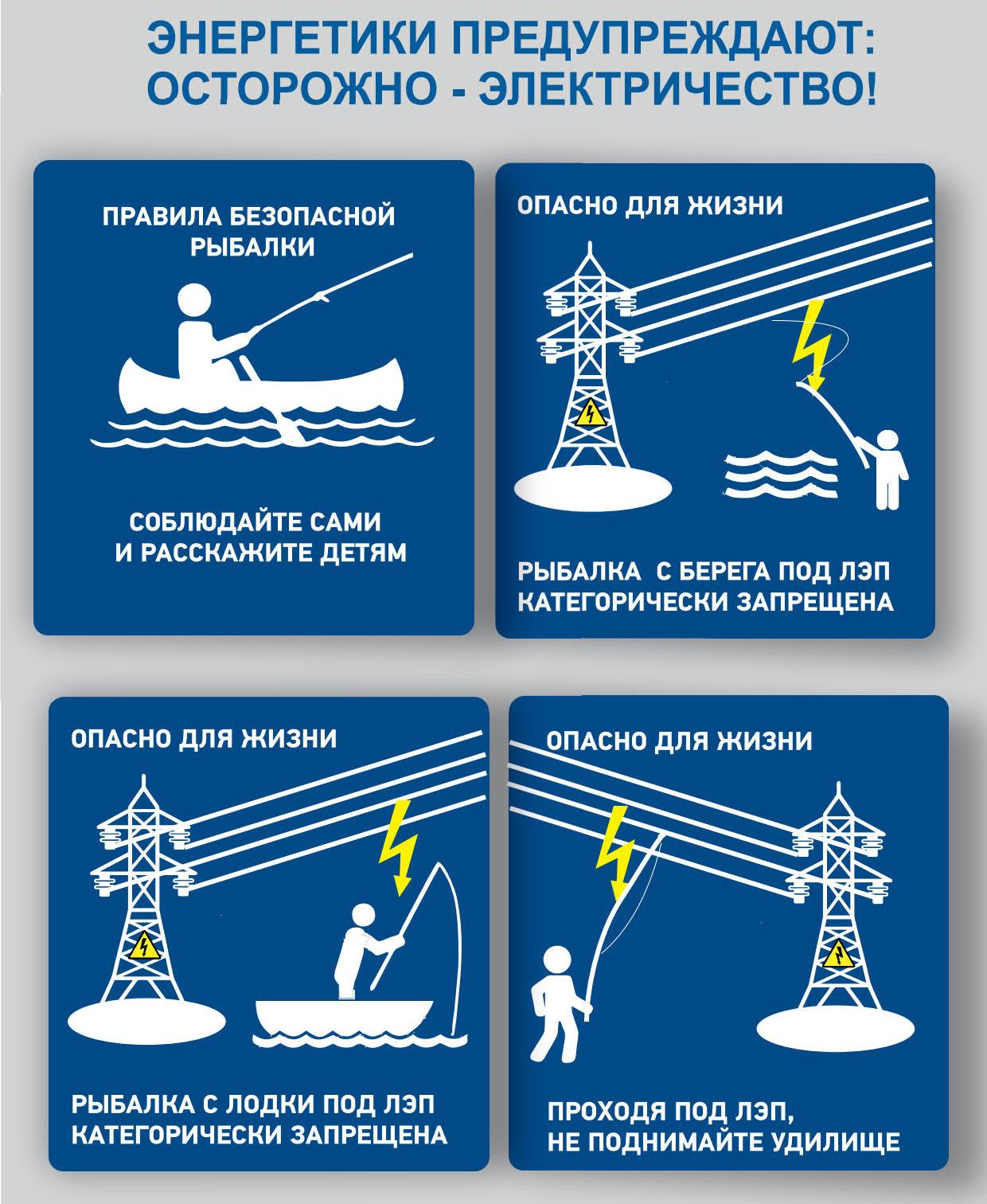 ЭНЕРГЕТИКИ ПРЕДУПРЕЖДАЮТ:
ОСТОРОЖНО - ЭЛЕКТРИЧЕСТВО!

ПРАВИЛА БЕЗОПАСНОЙ РЫБАЛКИ

СОБЛЮДАЙТЕ САМИ И РАССКАЖИТЕ ДЕТЯМ

ОПАСНО ДЛЯ ЖИЗНИ

РЫБАЛКА С БЕРЕГА ПОД ЛЭП КАТЕГОРИЧЕСКИ ЗАПРЕЩЕНА

ОПАСНО ДЛЯ ЖИЗНИ

РЫБАЛКА С ЛОДКИ ПОД ЛЭП КАТЕГОРИЧЕСКИ ЗАПРЕЩЕНА

ОПАСНО ДЛЯ ЖИЗНИ

ПРОХОДЯ ПОД ЛЭП, НЕ ПОДНИМАЙТЕ УДИЛИЩЕ