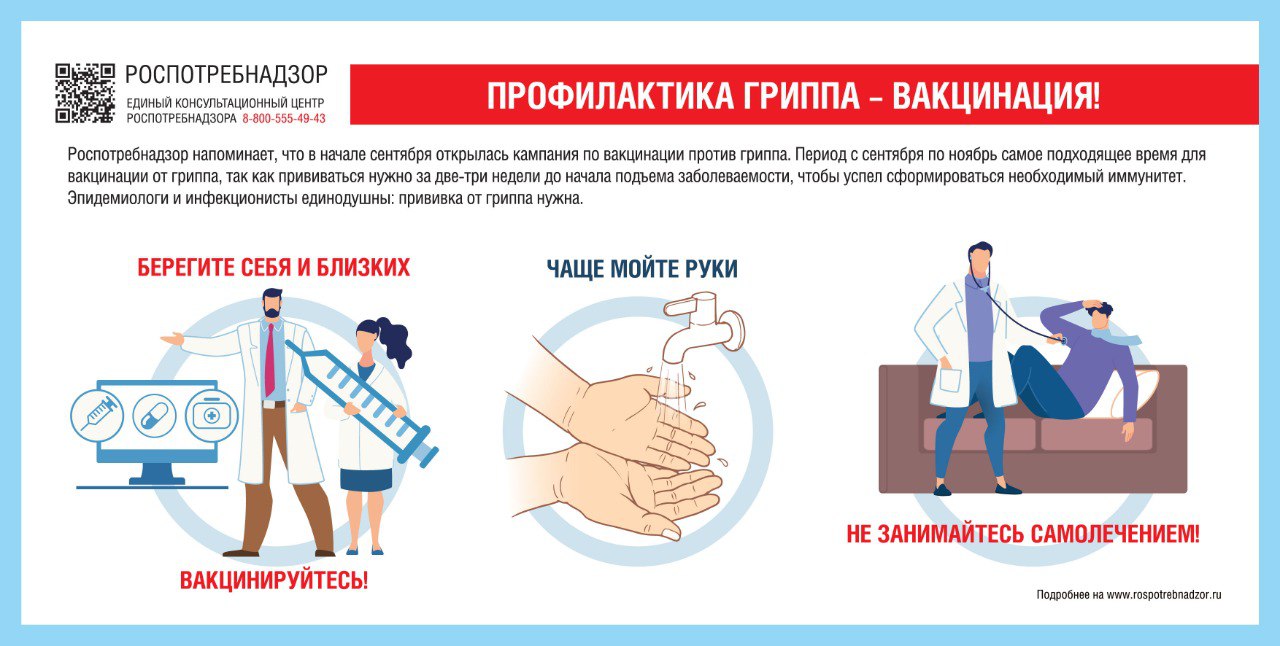 РОСПОТРЕБНАДЗОР
ЕДИНЫЙ КОНСУЛЬТАЦИОННЫЙ ЦЕНТР РОСПОТРЕБНАДЗОРА 8-800-555-49-43

ПРОФИЛАКТИКА ГРИППА – ВАКЦИНАЦИЯ!

Роспотребнадзор напоминает, что в начале сентября открылась кампания по вакцинации против гриппа. Период с сентября по ноябрь самое подходящее время для вакцинации от гриппа, так как прививаться нужно за две-три недели до начала подъема заболеваемости, чтобы успел сформироваться необходимый иммунитет. Эпидемиологи и инфекционисты единодушны: прививка от гриппа нужна.

БЕРЕГИТЕ СЕБЯ И БЛИЗКИХ

ВАКЦИНИРУЙТЕСЬ!

ЧАЩЕ МОЙТЕ РУКИ

НЕ ЗАНИМАЙТЕСЬ САМОЛЕЧЕНИЕМ!

Подробнее на www.rospotrebnadzor.ru