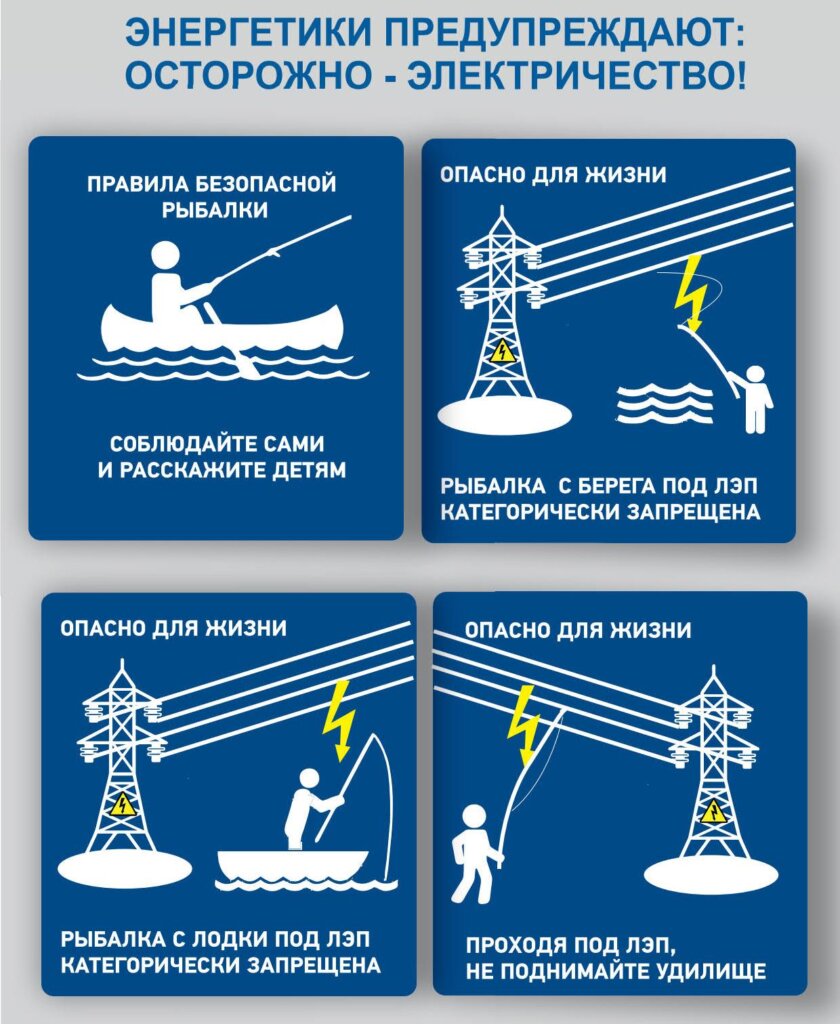 ЭНЕРГЕТИКИ ПРЕДУПРЕЖДАЮТ:
ОСТОРОЖНО - ЭЛЕКТРИЧЕСТВО!

ПРАВИЛА БЕЗОПАСНОЙ РЫБАЛКИ

СОБЛЮДАЙТЕ САМИ И РАССКАЖИТЕ ДЕТЯМ

ОПАСНО ДЛЯ ЖИЗНИ

РЫБАЛКА С БЕРЕГА ПОД ЛЭП КАТЕГОРИЧЕСКИ ЗАПРЕЩЕНА

ОПАСНО ДЛЯ ЖИЗНИ

РЫБАЛКА С ЛОДКИ ПОД ЛЭП КАТЕГОРИЧЕСКИ ЗАПРЕЩЕНА

ОПАСНО ДЛЯ ЖИЗНИ

ПРОХОДЯ ПОД ЛЭП, НЕ ПОДНИМАЙТЕ УДИЛИЩЕ