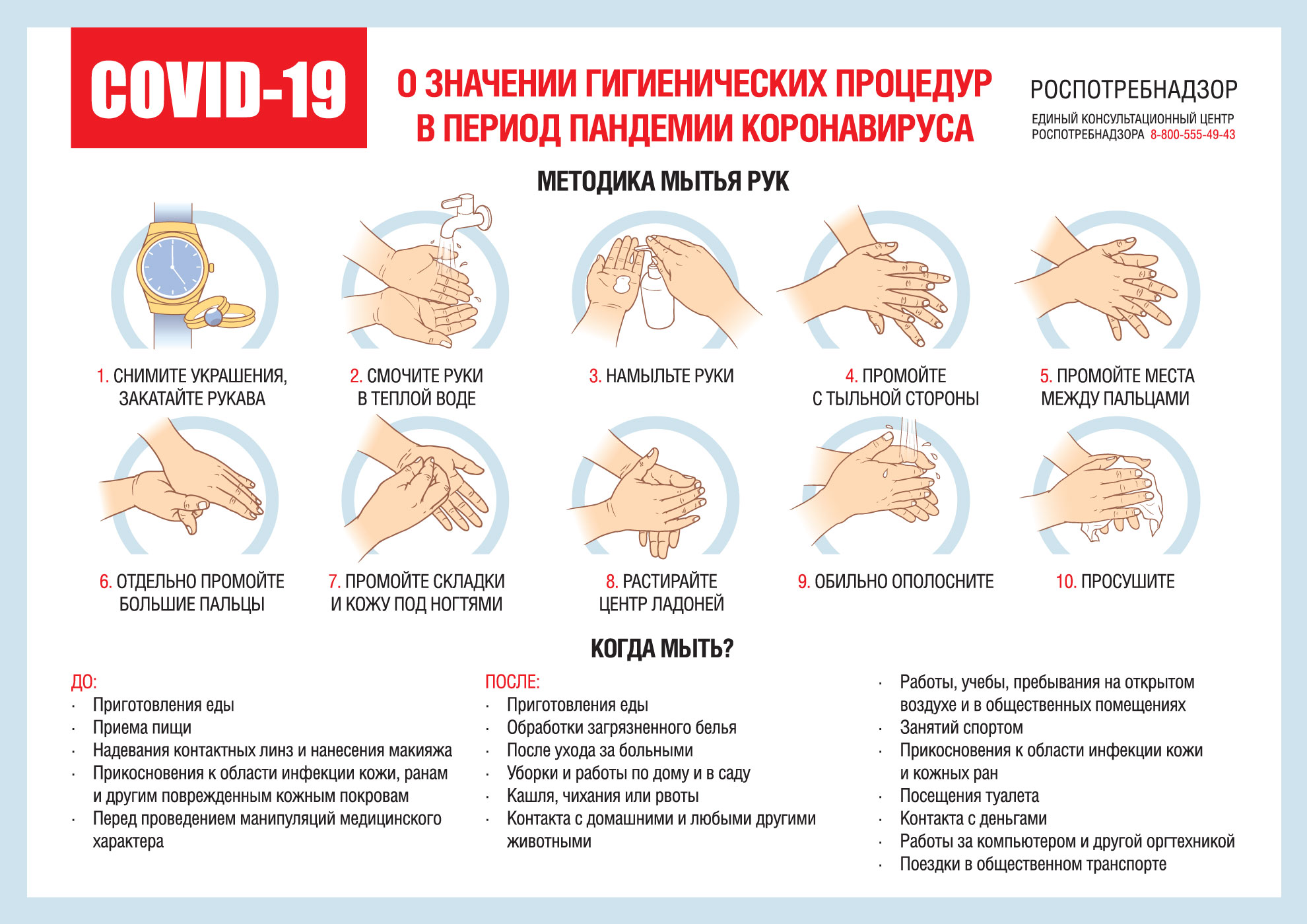 COVID-19

О ЗНАЧЕНИИ ГИГИЕНИЧЕСКИХ ПРОЦЕДУР В ПЕРИОД ПАНДЕМИИ КОРОНАВИРУСА

РОСПОТРЕБНАДЗОР
ЕДИНЫЙ КОНСУЛЬТАЦИОННЫЙ ЦЕНТР РОСПОТРЕБНАДЗОРА 8-800-555-49-43

МЕТОДИКА МЫТЬЯ РУК

1. СНИМИТЕ УКРАШЕНИЯ, ЗАКАТАЙТЕ РУКАВА

2. СМОЧИТЕ РУКИ В ТЕПЛОЙ ВОДЕ

3. НАМЫЛЬТЕ РУКИ

4. ПРОМОЙТЕ С ТЫЛЬНОЙ СТОРОНЫ

5. ПРОМОЙТЕ МЕСТА МЕЖДУ ПАЛЬЦАМИ

6. ОТДЕЛЬНО ПРОМОЙТЕ БОЛЬШИЕ ПАЛЬЦЫ

7. ПРОМОЙТЕ СКЛАДКИ И КОЖУ ПОД НОГТЯМИ

8. РАСТИРАЙТЕ ЦЕНТР ЛАДОНЕЙ

9. ОБИЛЬНО ОПОЛОСНИТЕ

10. ПРОСУШИТЕ

КОГДА МЫТЬ?

ДО:
· Приготовления еды
· Приема пищи
· Надевания контактных линз и нанесения макияжа
· Прикосновения к области инфекции кожи, ранам и другим поврежденным кожным покровам
· Перед проведением манипуляций медицинского характера

ПОСЛЕ:
· Приготовления еды
· Обработки загрязненного белья
· После ухода за больными
· Уборки и работы по дому и в саду
· Кашля, чихания или рвоты
· Контакта с домашними и любыми другими животными

· Работы, учебы, пребывания на открытом воздухе и в общественных помещениях
· Занятий спортом
· Прикосновения к области инфекции кожи и кожных ран
· Посещения туалета
· Контакта с деньгами
· Работы за компьютером и другой оргтехникой
· Поездки в общественном транспорте