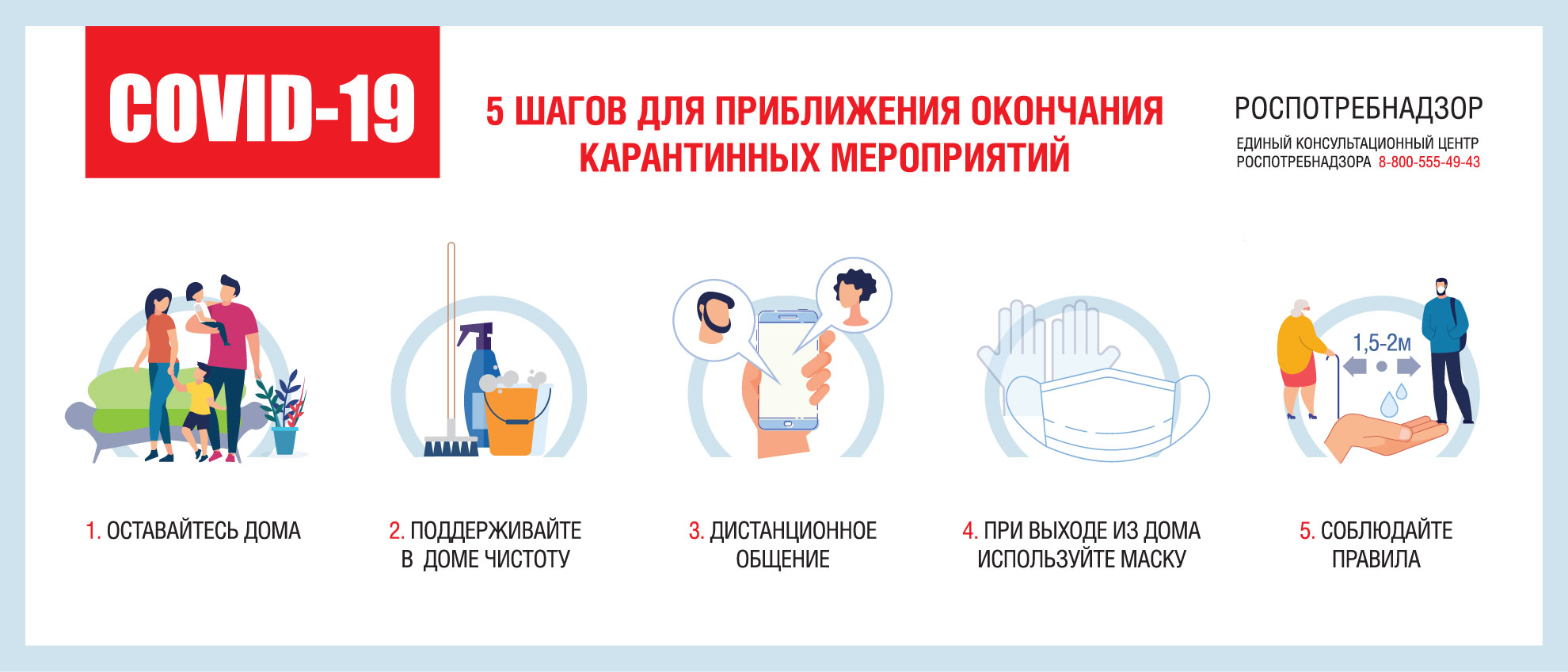 COVID-19

5 ШАГОВ ДЛЯ ПРИБЛИЖЕНИЯ ОКОНЧАНИЯ КАРАНТИННЫХ МЕРОПРИЯТИЙ

РОСПОТРЕБНАДЗОР

ЕДИНЫЙ КОНСУЛЬТАЦИОННЫЙ ЦЕНТР РОСПОТРЕБНАДЗОРА 8-800-555-49-43

1,5-2м

1. ОСТАВАЙТЕСЬ ДОМА

2. ПОДДЕРЖИВАЙТЕ В ДОМЕ ЧИСТОТУ

3. ДИСТАНЦИОННОЕ ОБЩЕНИЕ

4. ПРИ ВЫХОДЕ ИЗ ДОМА ИСПОЛЬЗУЙТЕ МАСКУ

5. СОБЛЮДАЙТЕ ПРАВИЛА